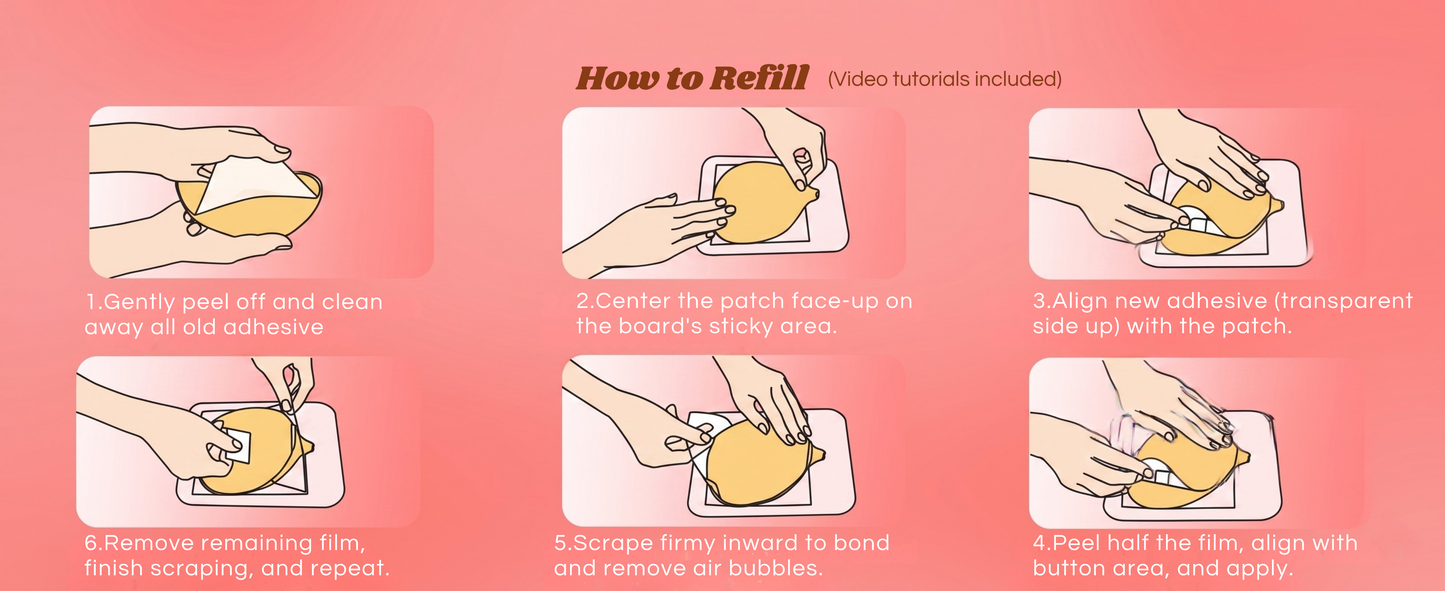 How to Refill (Video tutorials included)

1.Gently peel off and clean away all old adhesive

2.Center the patch face-up on the board's sticky area.

3.Align new adhesive (transparent side up) with the patch.

6.Remove remaining film, finish scraping, and repeat.

5.Scrape firmy inward to bond and remove air bubbles.

4.Peel half the film, align with button area, and apply.