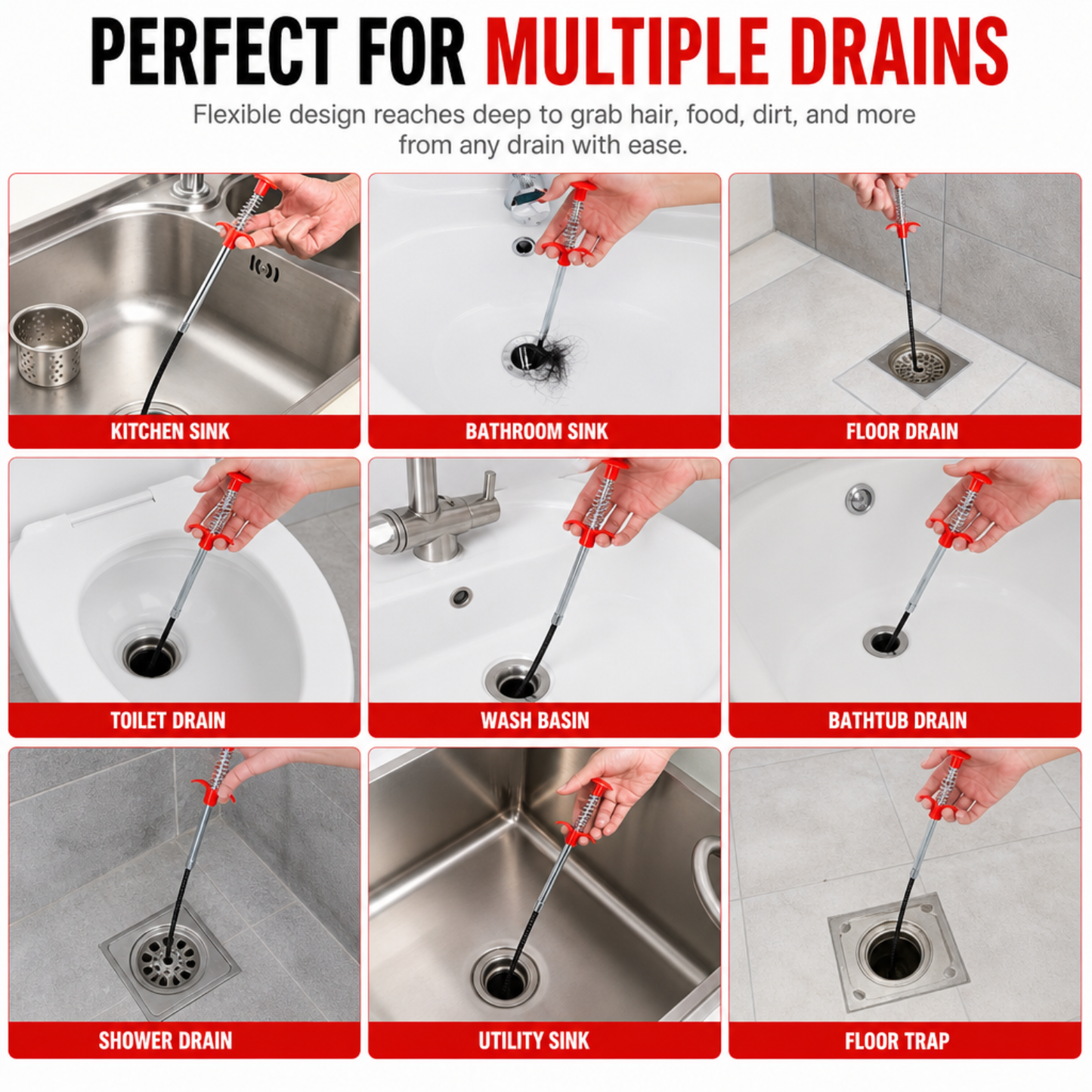 PERFECT FOR MULTIPLE DRAINS

Flexible design reaches deep to grab hair, food, dirt, and more from any drain with ease.

KITCHEN SINK

BATHROOM SINK

FLOOR DRAIN

TOILET DRAIN

WASH BASIN

BATHTUB DRAIN

SHOWER DRAIN

UTILITY SINK

FLOOR TRAP