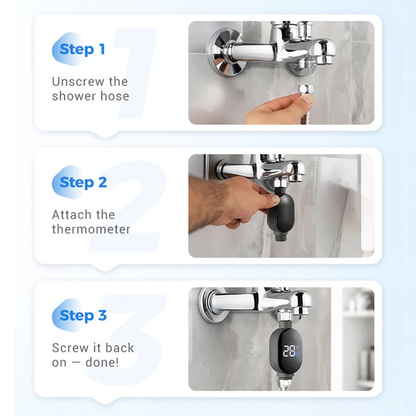 Step 1

Unscrew the shower hose

Step 2

Attach the thermometer

Step 3

Screw it back on — done!

28°